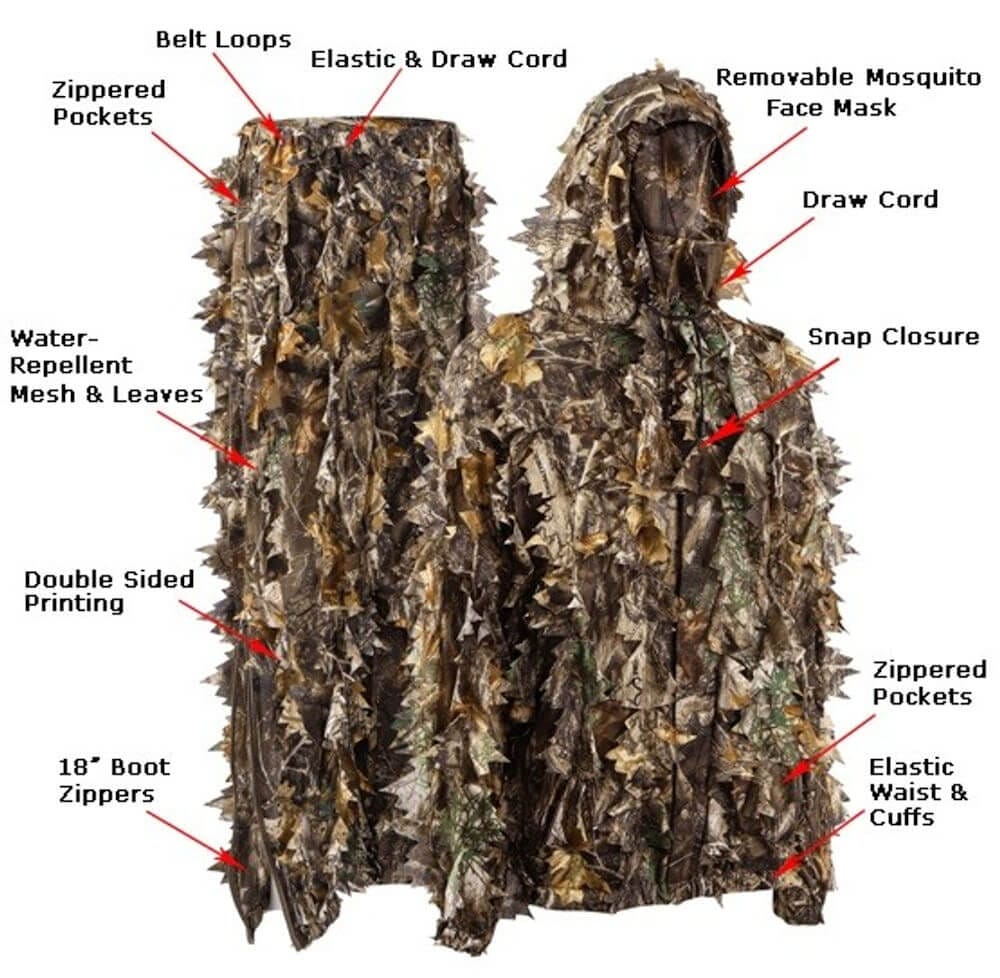 Belt Loops

Elastic & Draw Cord

Zippered Pockets

Removable Mosquito Face Mask

Draw Cord

Water-Repellent Mesh & Leaves

Snap Closure

Double Sided Printing

Zippered Pockets

18" Boot Zippers

Elastic Waist & Cuffs